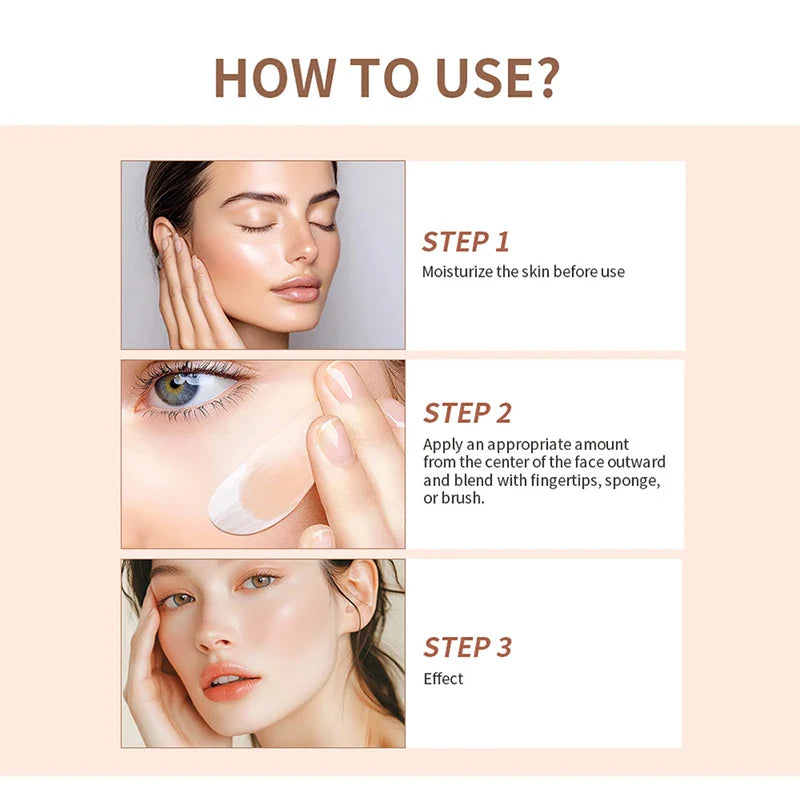 HOW TO USE?

STEP 1
Moisturize the skin before use

STEP 2
Apply an appropriate amount from the center of the face outward and blend with fingertips, sponge, or brush.

STEP 3
Effect